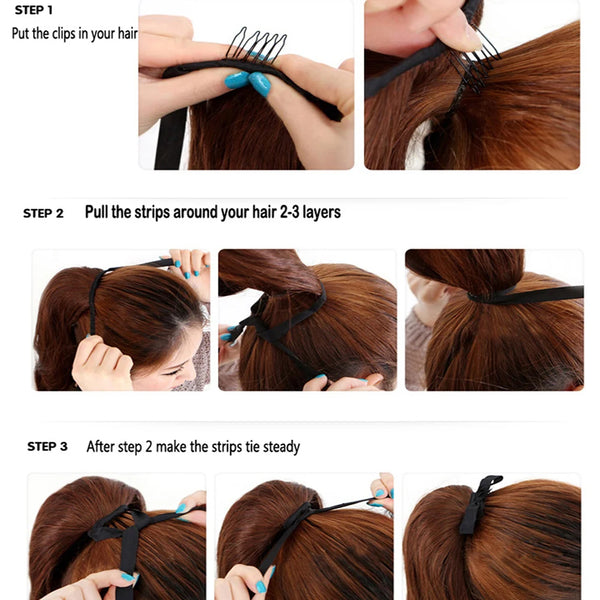 STEP 1
Put the clips in your hair

STEP 2 Pull the strips around your hair 2-3 layers

STEP 3 After step 2 make the strips tie steady