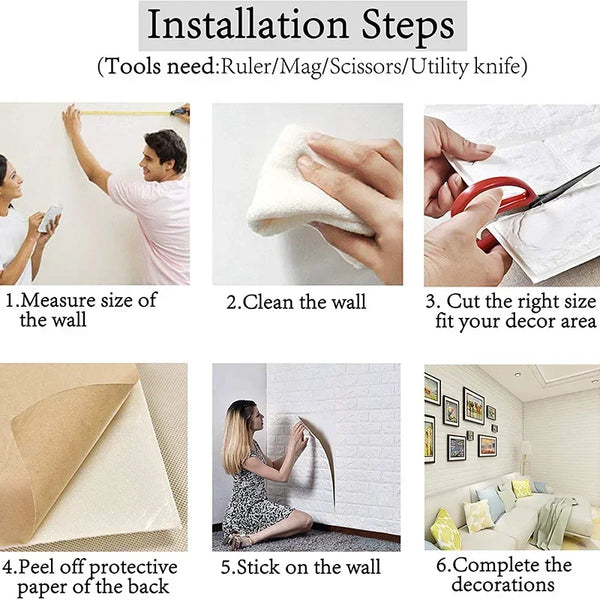 Installation Steps

(Tools need:Ruler/Mag/Scissors/Utility knife)

1.Measure size of the wall

2.Clean the wall

3. Cut the right size fit your decor area

4.Peel off protective paper of the back

5.Stick on the wall

6.Complete the decorations