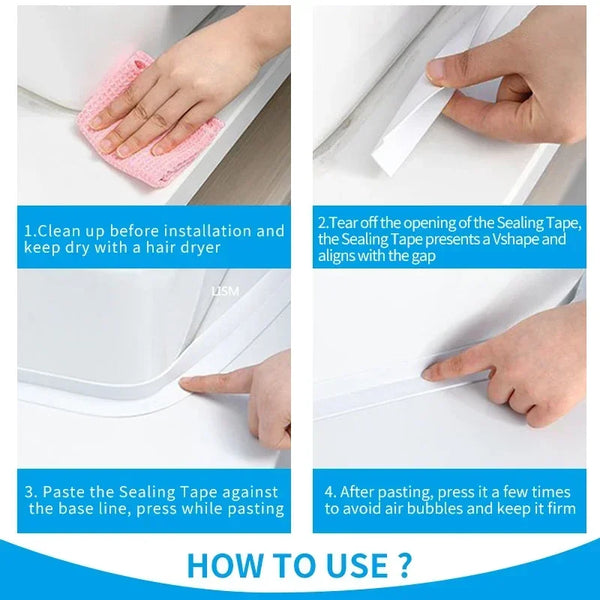 1.Clean up before installation and keep dry with a hair dryer

2.Tear off the opening of the Sealing Tape, the Sealing Tape presents a Vshape and aligns with the gap

LISM

3. Paste the Sealing Tape against the base line, press while pasting

4. After pasting, press it a few times to avoid air bubbles and keep it firm

HOW TO USE ?