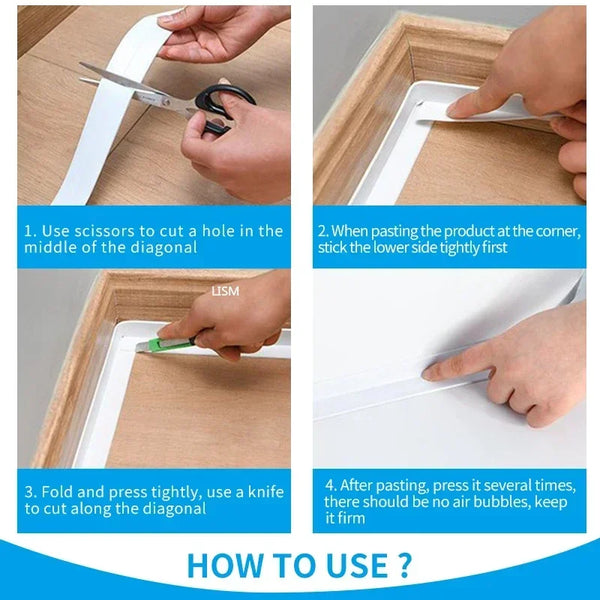 1. Use scissors to cut a hole in the middle of the diagonal

2. When pasting the product at the corner, stick the lower side tightly first

LISM

3. Fold and press tightly, use a knife to cut along the diagonal

4. After pasting, press it several times, there should be no air bubbles, keep it firm

HOW TO USE ?