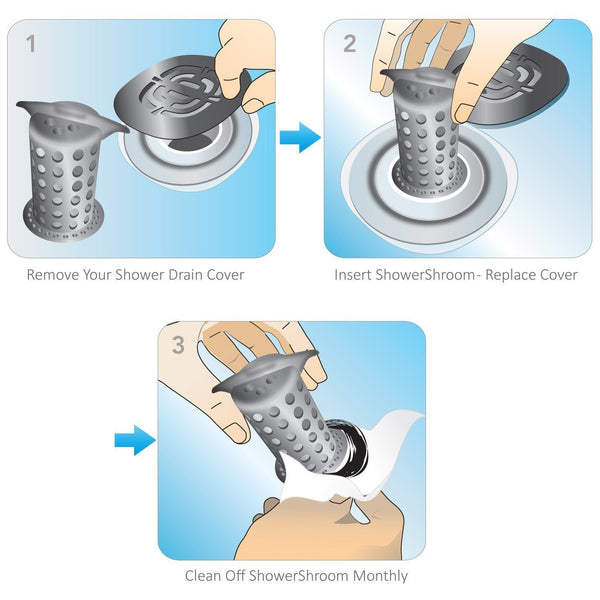 1

Remove Your Shower Drain Cover

2

Insert ShowerShroom- Replace Cover

3

Clean Off ShowerShroom Monthly